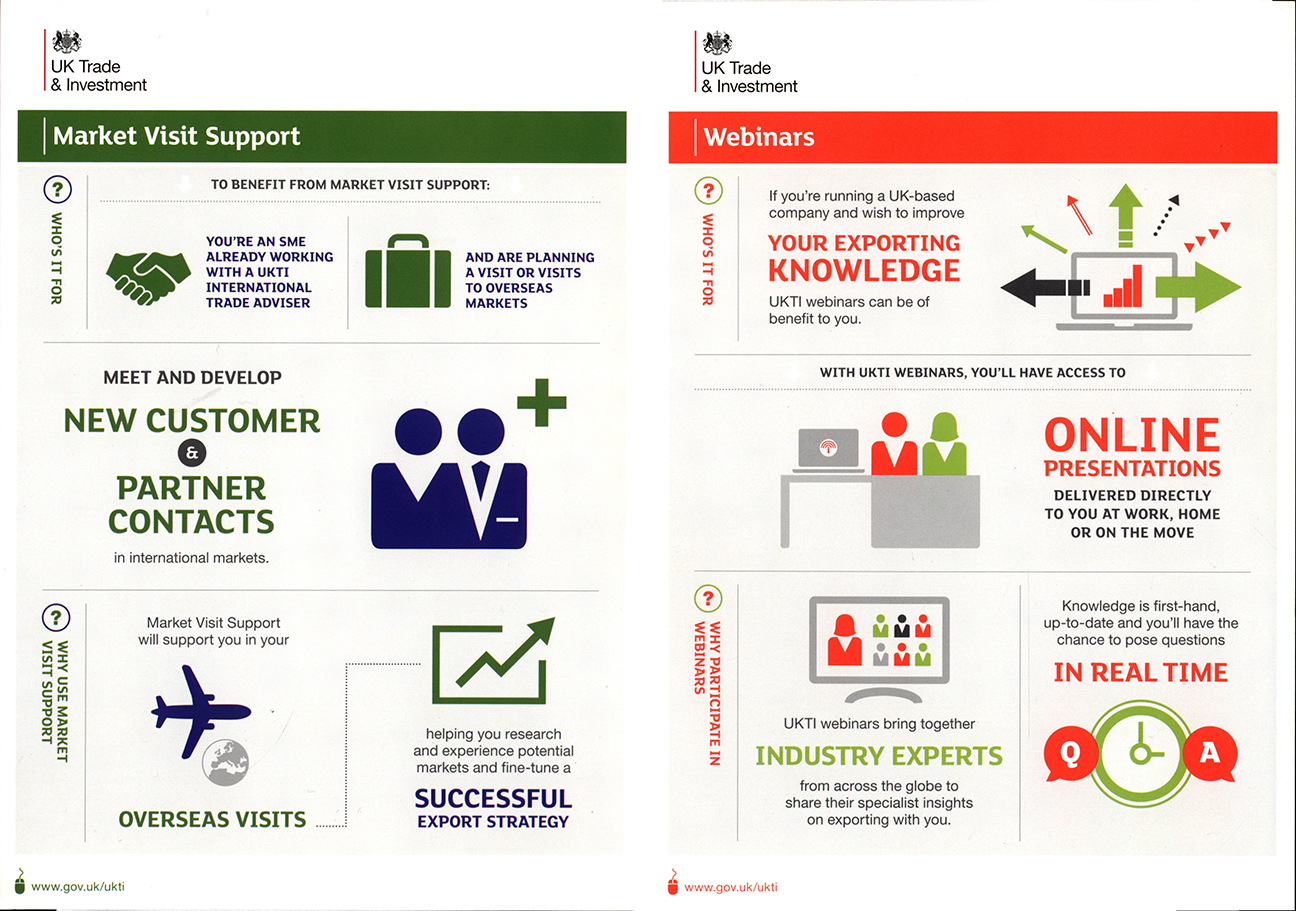 UK Trade
& Investment

Market Visit Support

?
WHO'S IT FOR

TO BENEFIT FROM MARKET VISIT SUPPORT:

YOU'RE AN SME ALREADY WORKING WITH A UKTI INTERNATIONAL TRADE ADVISER

AND ARE PLANNING A VISIT OR VISITS TO OVERSEAS MARKETS

MEET AND DEVELOP
NEW CUSTOMER
&
PARTNER CONTACTS
in international markets.

?
WHY USE MARKET VISIT SUPPORT

Market Visit Support will support you in your

OVERSEAS VISITS

helping you research and experience potential markets and fine-tune a

SUCCESSFUL
EXPORT STRATEGY

www.gov.uk/ukti

UK Trade
& Investment

Webinars

?
WHO'S IT FOR

If you're running a UK-based company and wish to improve
YOUR EXPORTING KNOWLEDGE
UKTI webinars can be of benefit to you.

WITH UKTI WEBINARS, YOU'LL HAVE ACCESS TO

ONLINE
PRESENTATIONS
DELIVERED DIRECTLY TO YOU AT WORK, HOME OR ON THE MOVE

?
WHY PARTICIPATE IN WEBINARS

UKTI webinars bring together
INDUSTRY EXPERTS
from across the globe to share their specialist insights on exporting with you.

Knowledge is first-hand, up-to-date and you'll have the chance to pose questions
IN REAL TIME

Q
A

www.gov.uk/ukti