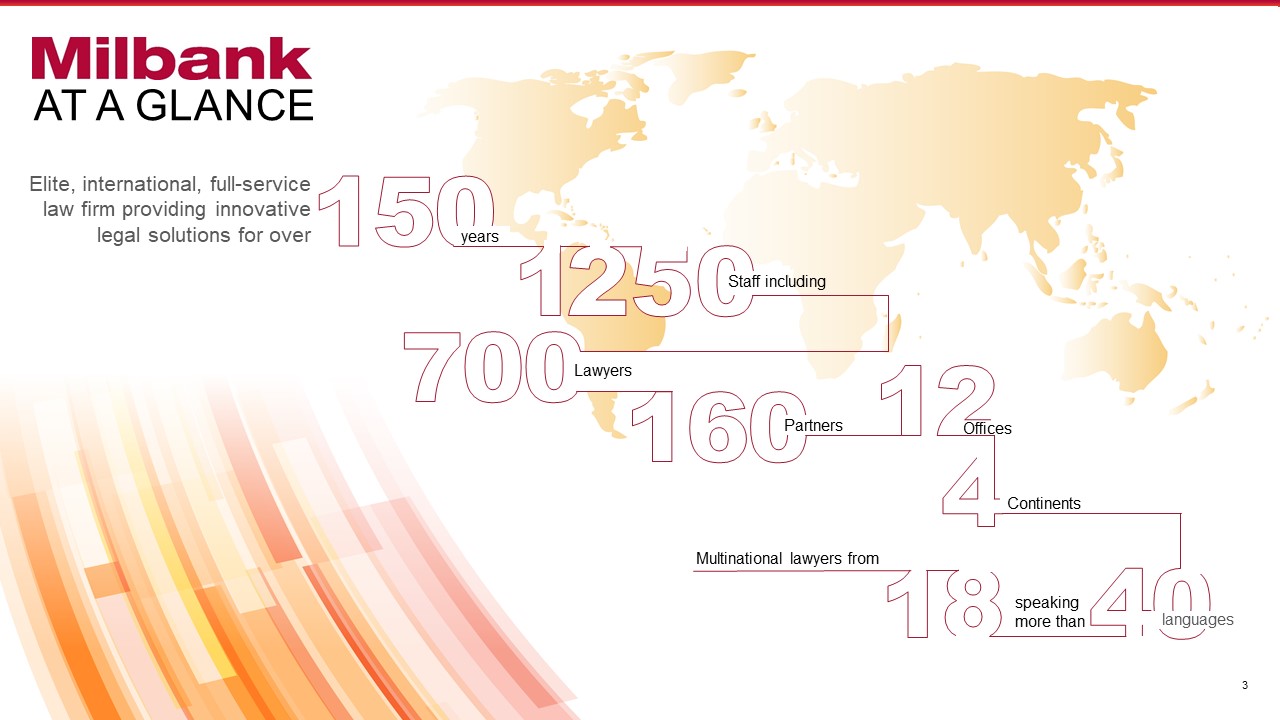 Milbank
AT A GLANCE

Elite, international, full-service law firm providing innovative legal solutions for over

150 years

1250 Staff including

700 Lawyers

160 Partners

12 Offices

4 Continents

Multinational lawyers from

18 speaking more than

40 languages

3