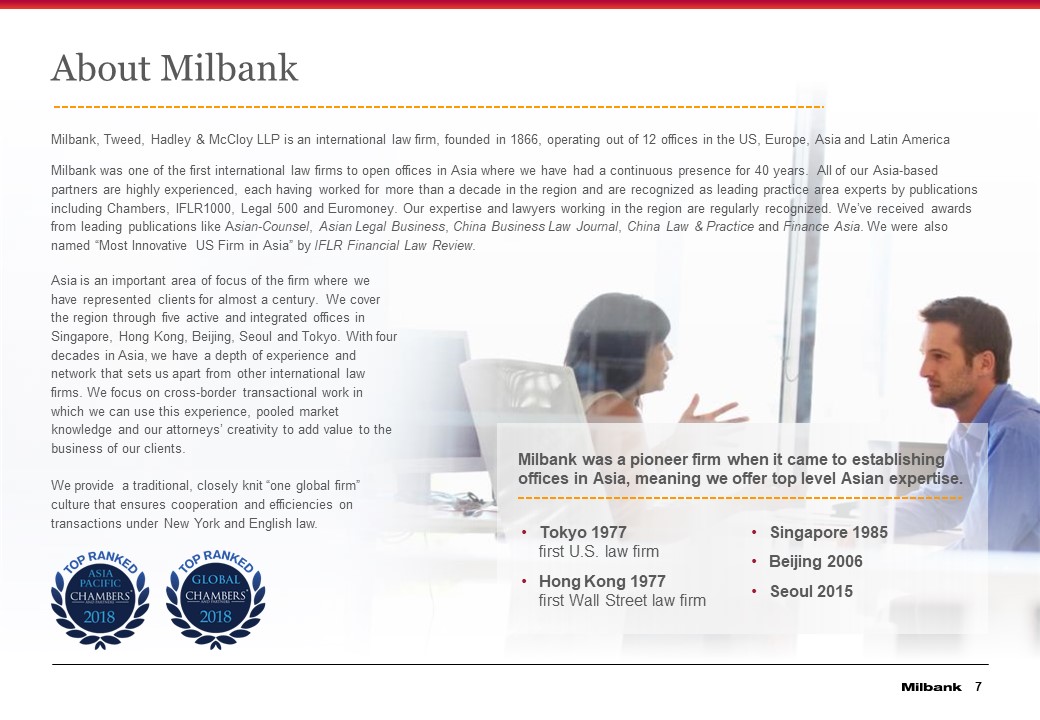 About Milbank

Milbank, Tweed, Hadley & McCloy LLP is an international law firm, founded in 1866, operating out of 12 offices in the US, Europe, Asia and Latin America

Milbank was one of the first international law firms to open offices in Asia where we have had a continuous presence for 40 years. All of our Asia-based partners are highly experienced, each having worked for more than a decade in the region and are recognized as leading practice area experts by publications including Chambers, IFLR1000, Legal 500 and Euromoney. Our expertise and lawyers working in the region are regularly recognized. We've received awards from leading publications like Asian-Counsel, Asian Legal Business, China Business Law Journal, China Law & Practice and Finance Asia. We were also named "Most Innovative US Firm in Asia" by IFLR Financial Law Review.

Asia is an important area of focus of the firm where we have represented clients for almost a century. We cover the region through five active and integrated offices in Singapore, Hong Kong, Beijing, Seoul and Tokyo. With four decades in Asia, we have a depth of experience and network that sets us apart from other international law firms. We focus on cross-border transactional work in which we can use this experience, pooled market knowledge and our attorneys' creativity to add value to the business of our clients.

We provide a traditional, closely knit "one global firm" culture that ensures cooperation and efficiencies on transactions under New York and English law.

TOP RANKED ASIA PACIFIC CHAMBERS 2018

TOP RANKED GLOBAL CHAMBERS 2018

Milbank was a pioneer firm when it came to establishing offices in Asia, meaning we offer top level Asian expertise.

• Tokyo 1977
first U.S. law firm
• Hong Kong 1977
first Wall Street law firm

• Singapore 1985
• Beijing 2006
• Seoul 2015

Milbank 7